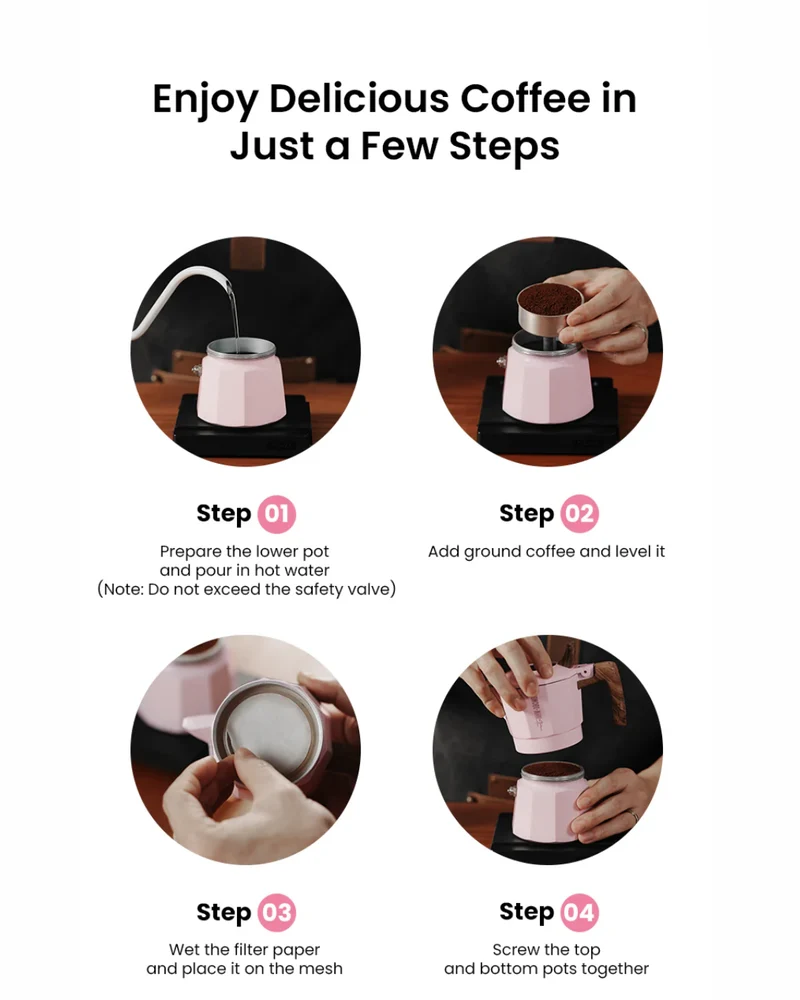 Enjoy Delicious Coffee in Just a Few Steps

Step 01

Prepare the lower pot
and pour in hot water
(Note: Do not exceed the safety valve)

Step 02

Add ground coffee and level it

Step 03

Wet the filter paper
and place it on the mesh

Step 04

Screw the top
and bottom pots together